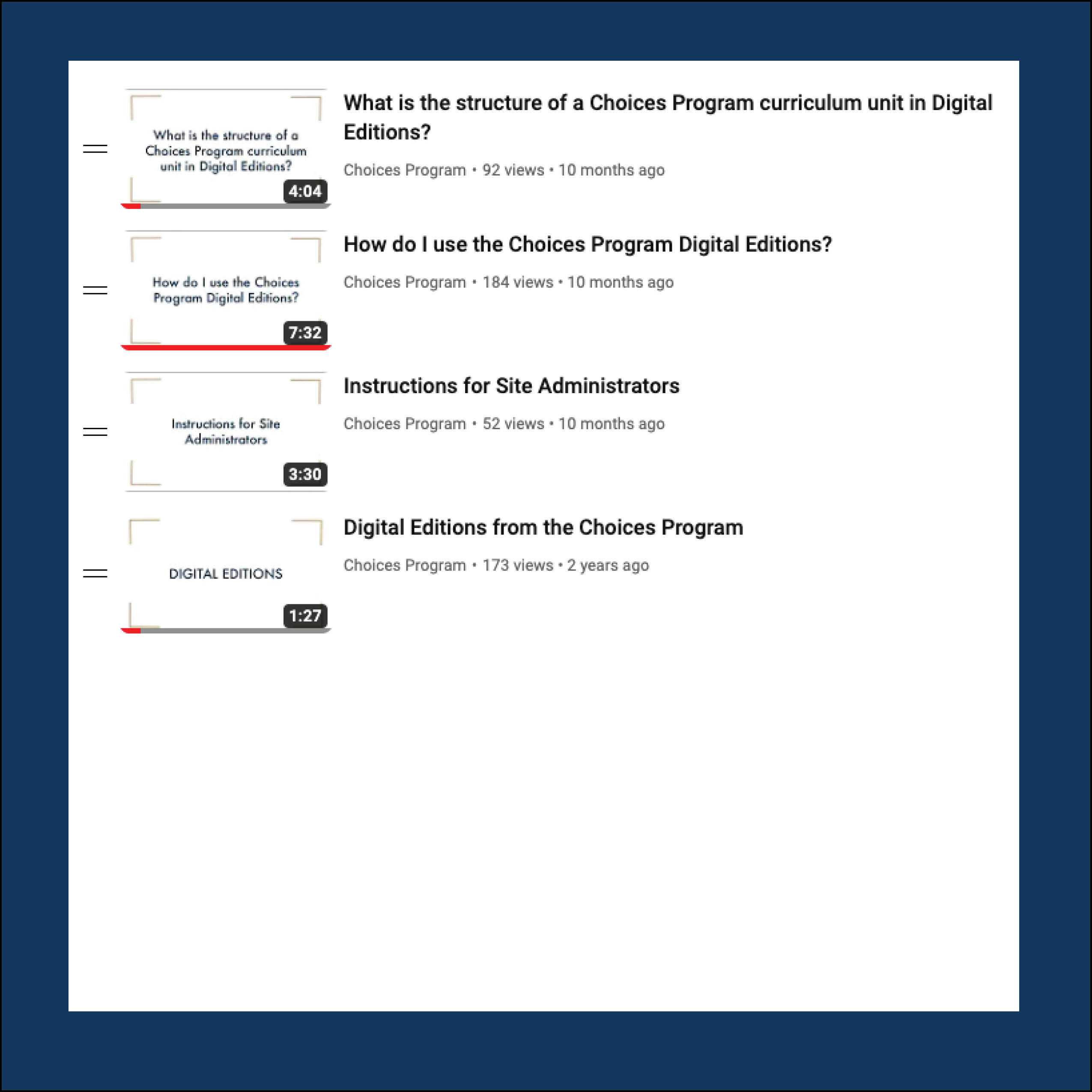 What is the structure of a Choices Program curriculum unit in Digital Editions?

4:04

What is the structure of a Choices Program curriculum unit in Digital Editions?

Choices Program • 92 views • 10 months ago

How do I use the Choices Program Digital Editions?

7:32

How do I use the Choices Program Digital Editions?

Choices Program • 184 views • 10 months ago

Instructions for Site Administrators

3:30

Instructions for Site Administrators

Choices Program • 52 views • 10 months ago

DIGITAL EDITIONS

1:27

Digital Editions from the Choices Program

Choices Program • 173 views • 2 years ago